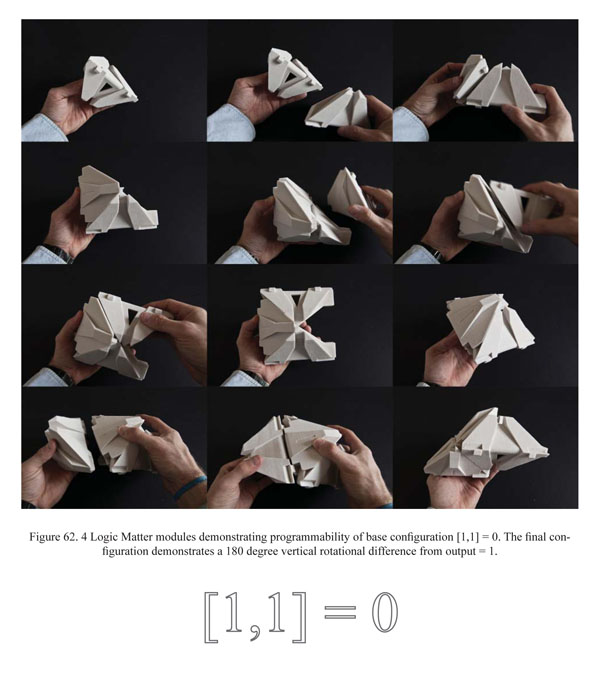 Figure 62. 4 Logic Matter modules demonstrating programmability of base configuration [1,1] = 0. The final configuration demonstrates a 180 degree vertical rotational difference from output = 1.

$[1,1] = 0$